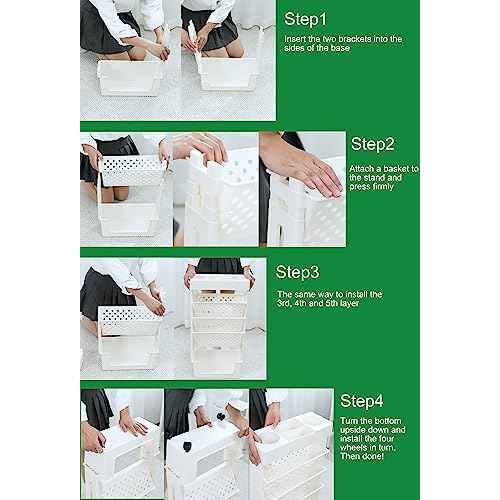 Step1

Insert the two brackets into the sides of the base

Step2

Attach a basket to the stand and press firmly

Step3

The same way to install the 3rd, 4th and 5th layer

Step4

Turn the bottom upside down and install the four wheels in turn. Then done!