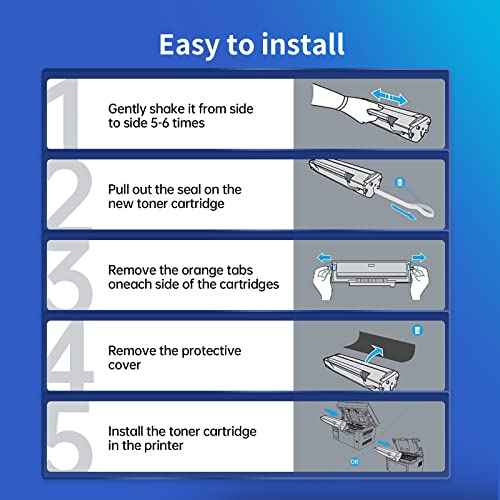 Easy to install

1
Gently shake it from side to side 5-6 times

2
Pull out the seal on the new toner cartridge

3
Remove the orange tabs oneach side of the cartridges

4
Remove the protective cover

5
Install the toner cartridge in the printer

OR