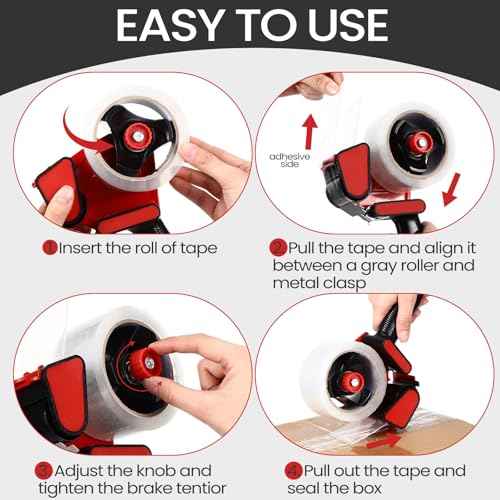 EASY TO USE

adhesive side

1 Insert the roll of tape

2 Pull the tape and align it between a gray roller and metal clasp

3 Adjust the knob and tighten the brake tentior

4 Pull out the tape and seal the box