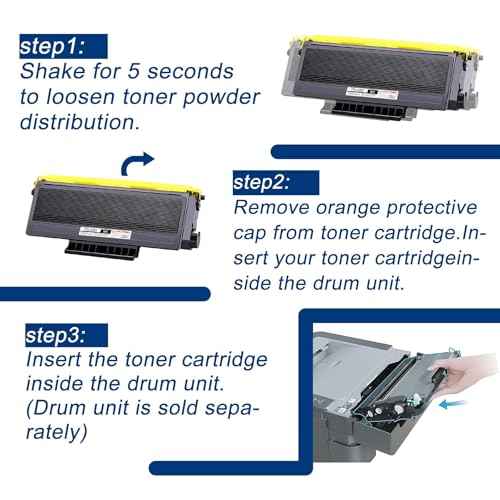 step1:
Shake for 5 seconds to loosen toner powder distribution.

step2:
Remove orange protective cap from toner cartridge.Insert your toner cartridgeinside the drum unit.

step3:
Insert the toner cartridge inside the drum unit. (Drum unit is sold separately)