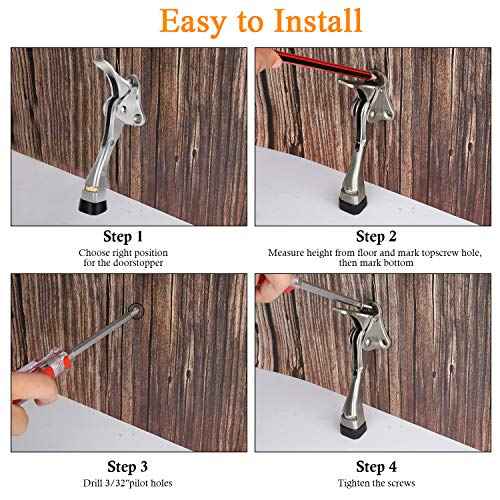 Easy to Install

Step 1
Choose right position for the doorstopper

Step 2
Measure height from floor and mark topscrew hole, then mark bottom

Step 3
Drill 3/32"pilot holes

Step 4
Tighten the screws