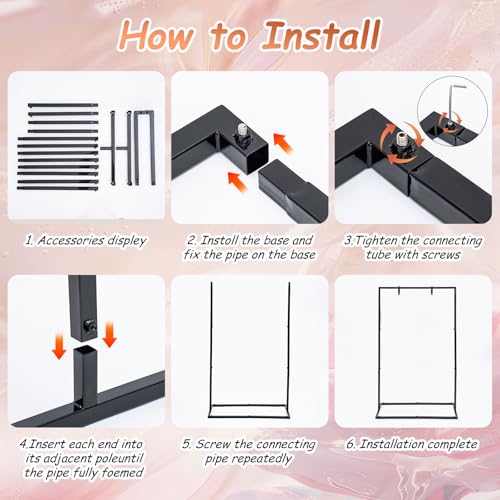 How to Install

1. Accessories displey

2. Instoll the base and fix the pipe on the base

3.Tighten the connecting tube with screws

4.Insert each end into its adjacent poleuntil the pipe fully foemed

5. Screw the connecting pipe repeatedly

6. Installation complete