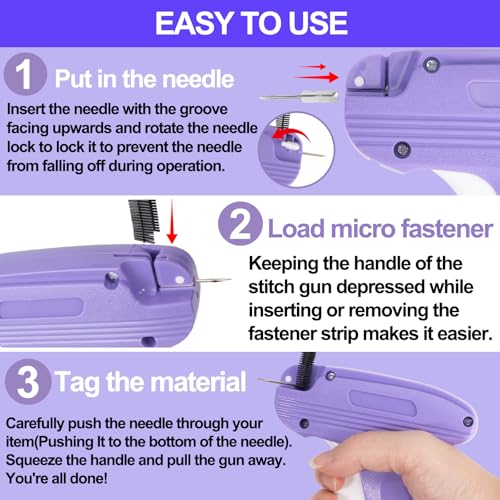 EASY TO USE

1 Put in the needle

Insert the needle with the groove facing upwards and rotate the needle lock to lock it to prevent the needle from falling off during operation.

2 Load micro fastener

Keeping the handle of the stitch gun depressed while inserting or removing the fastener strip makes it easier.

3 Tag the material

Carefully push the needle through your item(Pushing It to the bottom of the needle). Squeeze the handle and pull the gun away. You're all done!