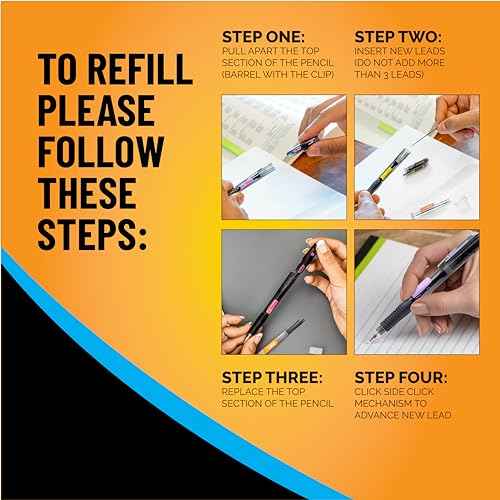 TO REFILL PLEASE FOLLOW THESE STEPS:

STEP ONE:
PULL APART THE TOP SECTION OF THE PENCIL (BARREL WITH THE CLIP)

STEP TWO:
INSERT NEW LEADS (DO NOT ADD MORE THAN 3 LEADS)

STEP THREE:
REPLACE THE TOP SECTION OF THE PENCIL

STEP FOUR:
CLICK SIDE CLICK MECHANISM TO ADVANCE NEW LEAD