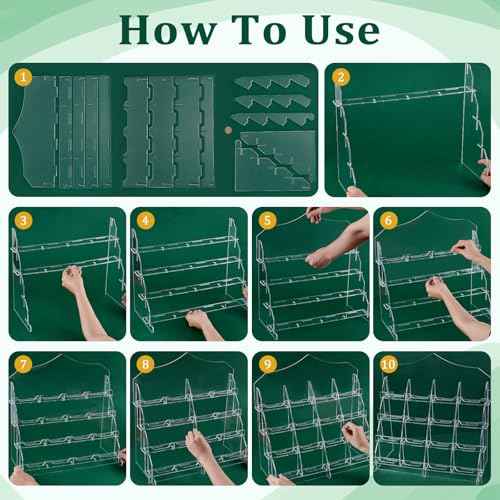 How To Use

1

2

3

4

5

6

7

8

9

10