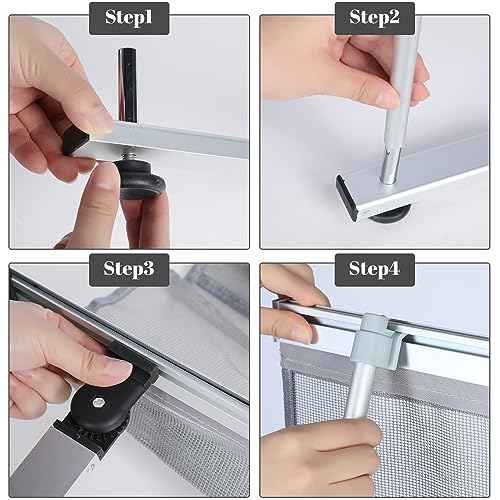 Step1

Step2

Step3

Step4