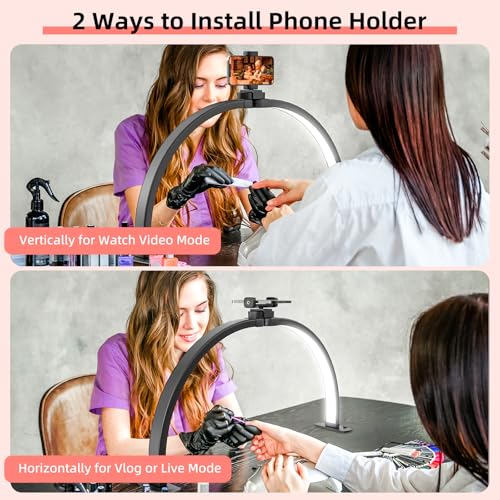 2 Ways to Install Phone Holder

Vertically for Watch Video Mode

Horizontally for Vlog or Live Mode