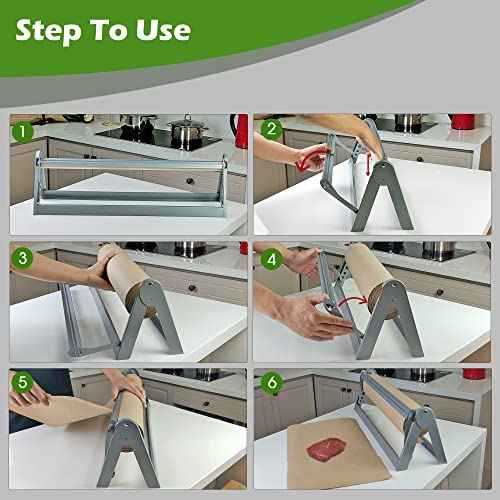 Step To Use

1

2

3

4

5

6