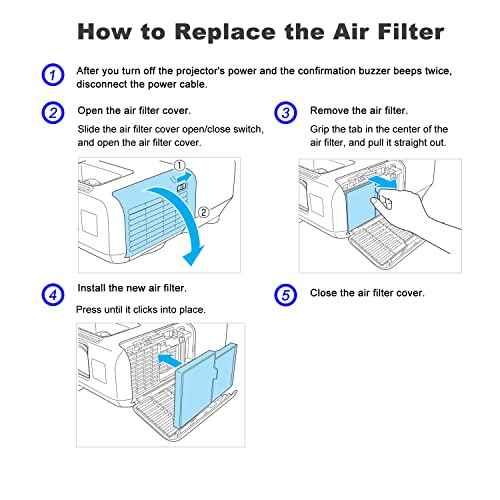 How to Replace the Air Filter

1 After you turn off the projector's power and the confirmation buzzer beeps twice, disconnect the power cable.

2 Open the air filter cover.

Slide the air filter cover open/close switch, and open the air filter cover.

①

②

3 Remove the air filter.

Grip the tab in the center of the air filter, and pull it straight out.

4 Install the new air filter.

Press until it clicks into place.

5 Close the air filter cover.