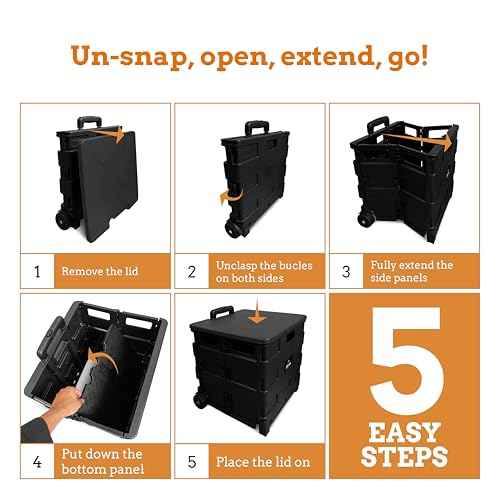 Un-snap, open, extend, go!

1 Remove the lid

2 Unclasp the bucles on both sides

3 Fully extend the side panels

4 Put down the bottom panel

5 Place the lid on

5 EASY STEPS