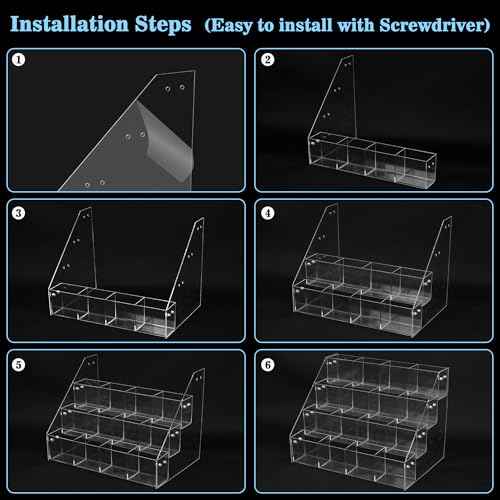 Installation Steps (Easy to install with Screwdriver)

1

2

3

4

5

6