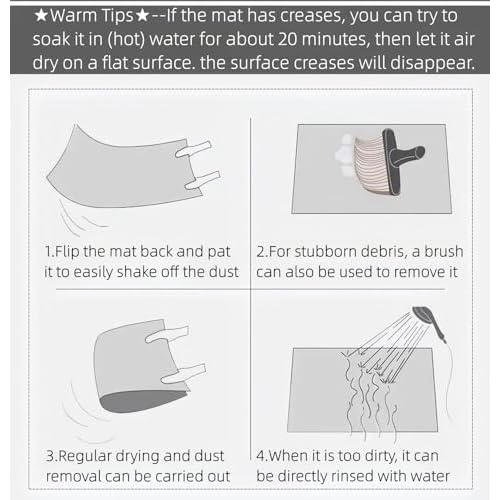 ★Warm Tips★--If the mat has creases, you can try to soak it in (hot) water for about 20 minutes, then let it air dry on a flat surface. the surface creases will disappear.

1.Flip the mat back and pat it to easily shake off the dust

2.For stubborn debris, a brush can also be used to remove it

3.Regular drying and dust removal can be carried out

4.When it is too dirty, it can be directly rinsed with water