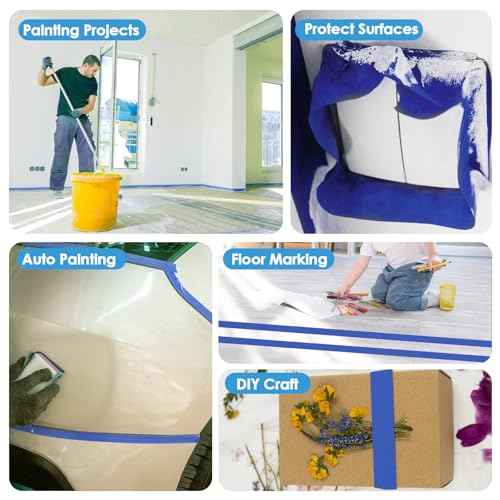 Painting Projects

Protect Surfaces

Auto Painting

Floor Marking

DIY Craft