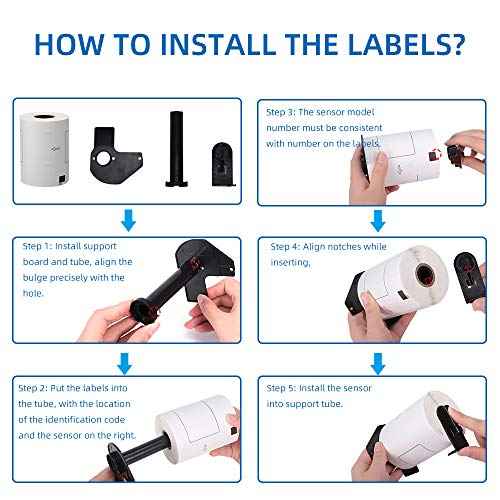 HOW TO INSTALL THE LABELS?

Step 1: Install support board and tube, align the bulge precisely with the hole.

Step 2: Put the labels into the tube, with the location of the identification code and the sensor on the right.

Step 3: The sensor model number must be consistent with number on the labels.

Step 4: Align notches while inserting,

Step 5: Install the sensor into support tube.