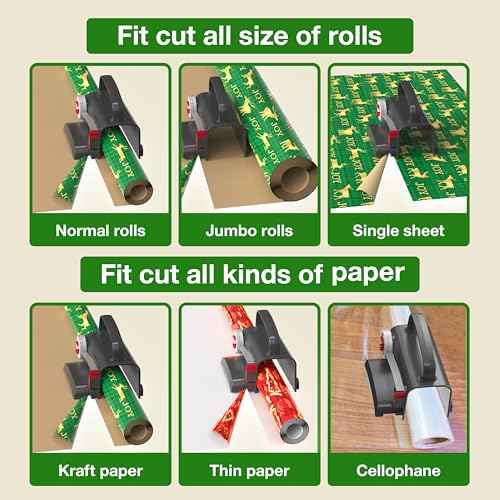 Fit cut all size of rolls

Normal rolls

Jumbo rolls

Single sheet

Fit cut all kinds of paper

Kraft paper

Thin paper

Cellophane