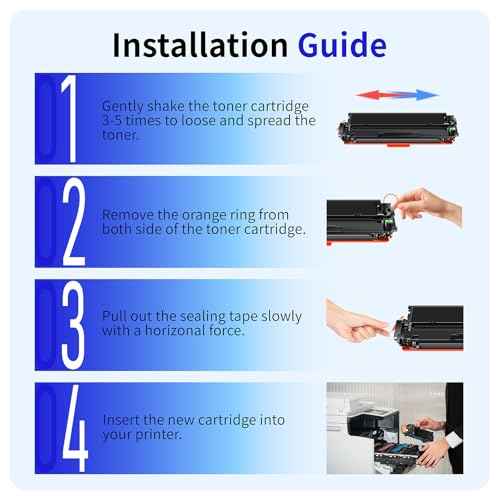 Installation Guide

01

Gently shake the toner cartridge 3-5 times to loose and spread the toner.

02

Remove the orange ring from both side of the toner cartridge.

03

Pull out the sealing tape slowly with a horizonal force.

04

Insert the new cartridge into your printer.