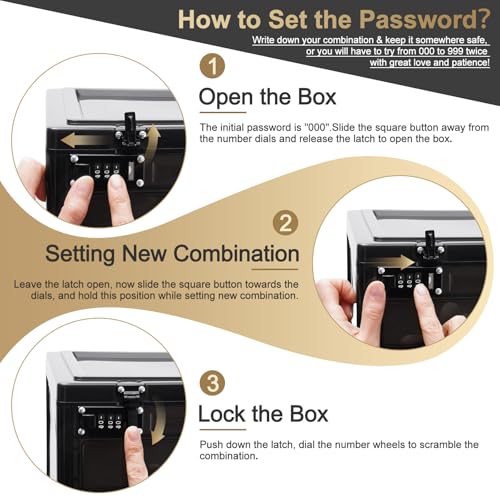 How to Set the Password?

Write down your combination & keep it somewhere safe, or you will have to try from 000 to 999 twice with great love and patience!

1

Open the Box

The initial password is "000".Slide the square button away from the number dials and release the latch to open the box.

2

Setting New Combination

Leave the latch open, now slide the square button towards the dials, and hold this position while setting new combination.

3

Lock the Box

Push down the latch, dial the number wheels to scramble the combination.