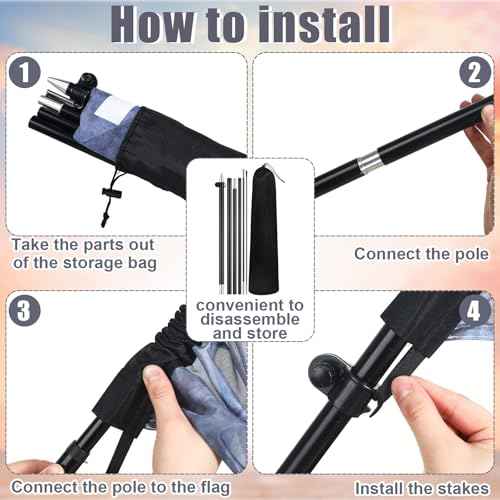 How to install

1

Take the parts out of the storage bag

2

Connect the pole

convenient to disassemble and store

3

Connect the pole to the flag

4

Install the stakes