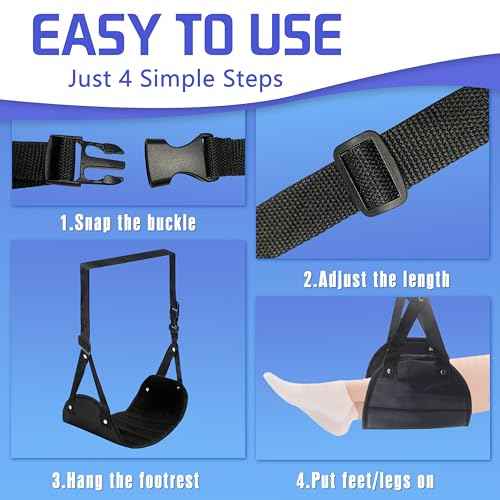 EASY TO USE
Just 4 Simple Steps

1.Snap the buckle

2.Adjust the length

3.Hang the footrest

4.Put feet/legs on