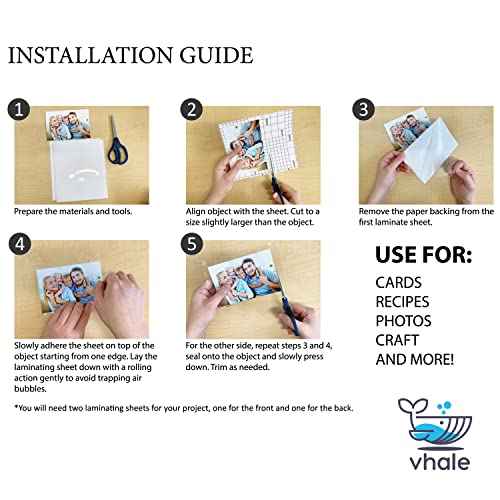 INSTALLATION GUIDE

1

Prepare the materials and tools.

2

Align object with the sheet. Cut to a size slightly larger than the object.

3

Remove the paper backing from the first laminate sheet.

4

Slowly adhere the sheet on top of the object starting from one edge. Lay the laminating sheet down with a rolling action gently to avoid trapping air bubbles.

5

For the other side, repeat steps 3 and 4, seal onto the object and slowly press down. Trim as needed.

USE FOR:

CARDS
RECIPES
PHOTOS
CRAFT
AND MORE!

*You will need two laminating sheets for your project, one for the front and one for the back.

vhale