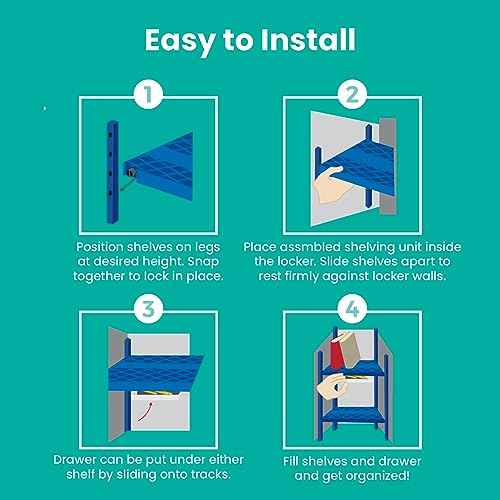 Easy to Install

1

Position shelves on legs at desired height. Snap together to lock in place.

2

Place assmbled shelving unit inside the locker. Slide shelves apart to rest firmly against locker walls.

3

Drawer can be put under either shelf by sliding onto tracks.

4

Fill shelves and drawer and get organized!