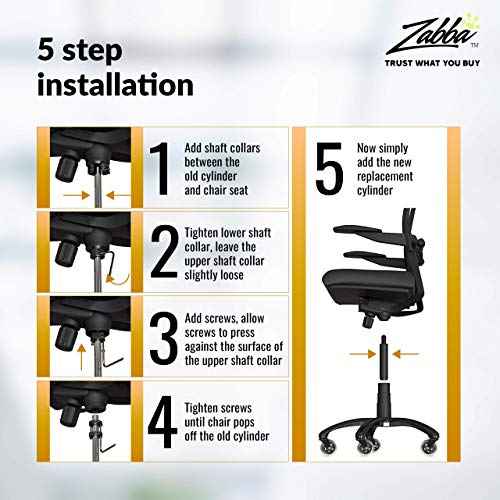 5 step installation

Zabba™
TRUST WHAT YOU BUY

1 Add shaft collars between the old cylinder and chair seat

2 Tighten lower shaft collar, leave the upper shaft collar slightly loose

3 Add screws, allow screws to press against the surface of the upper shaft collar

4 Tighten screws until chair pops off the old cylinder

5 Now simply add the new replacement cylinder