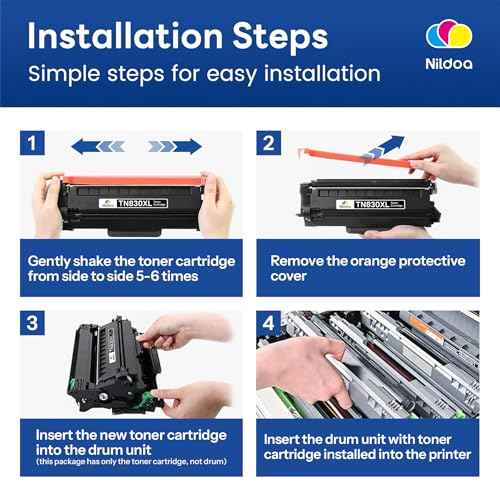 Installation Steps
Simple steps for easy installation

Nildoa

1

TN830XL

Gently shake the toner cartridge from side to side 5-6 times

2

TN830XL

Remove the orange protective cover

3

Insert the new toner cartridge into the drum unit
(this package has only the toner cartridge, not drum)

4

Insert the drum unit with toner cartridge installed into the printer