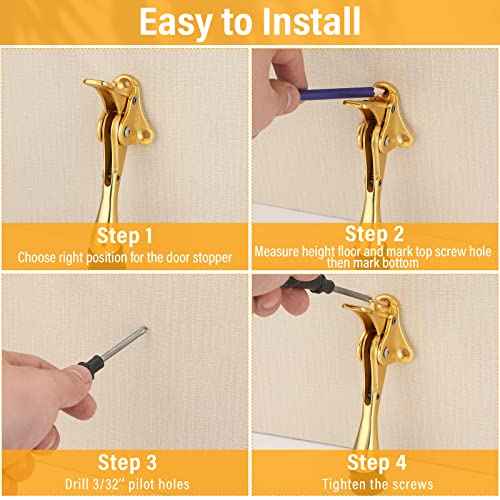 Easy to Install

Step 1
Choose right position for the door stopper

Step 2
Measure height floor and mark top screw hole then mark bottom

Step 3
Drill 3/32" pilot holes

Step 4
Tighten the screws