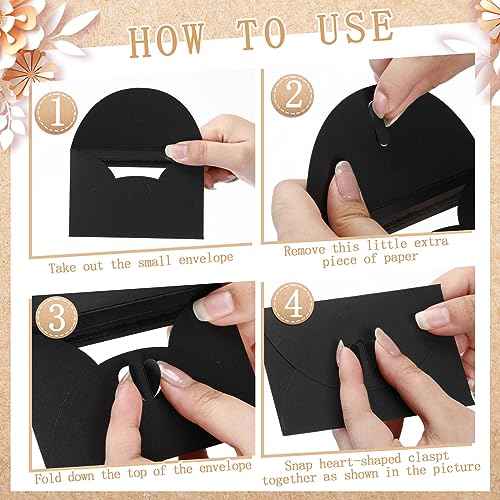 HOW TO USE

1

Take out the small envelope

2

Remove this little extra piece of paper

3

Fold down the top of the envelope

4

Snap heart-shaped claspt together as shown in the picture