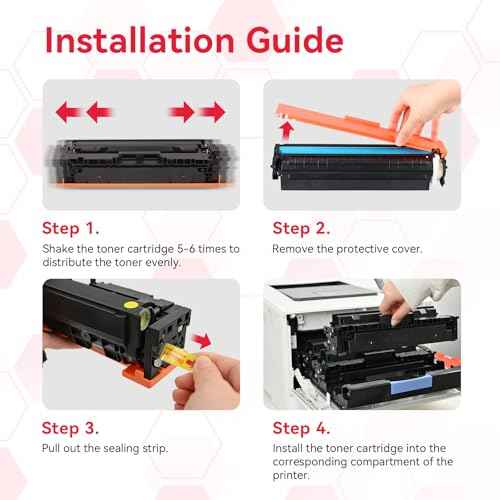 Installation Guide

Step 1.
Shake the toner cartridge 5-6 times to distribute the toner evenly.

Step 2.
Remove the protective cover.

Step 3.
Pull out the sealing strip.

Step 4.
Install the toner cartridge into the corresponding compartment of the printer.