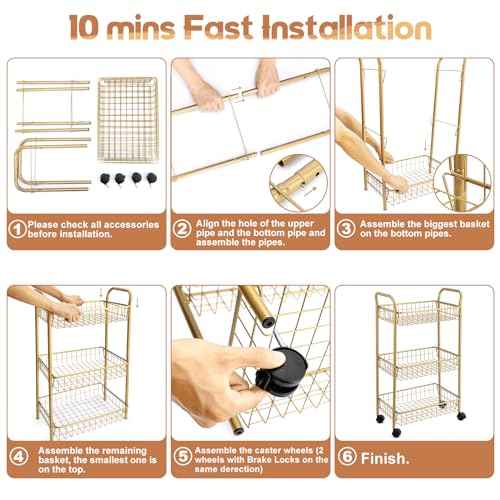 10 mins Fast Installation

1 Please check all accessories before installation.

2 Align the hole of the upper pipe and the bottom pipe and assemble the pipes.

3 Assemble the biggest basket on the bottom pipes.

4 Assemble the remaining basket, the smallest one is on the top.

5 Assemble the caster wheels (2 wheels with Brake Locks on the same derection)

6 Finish.