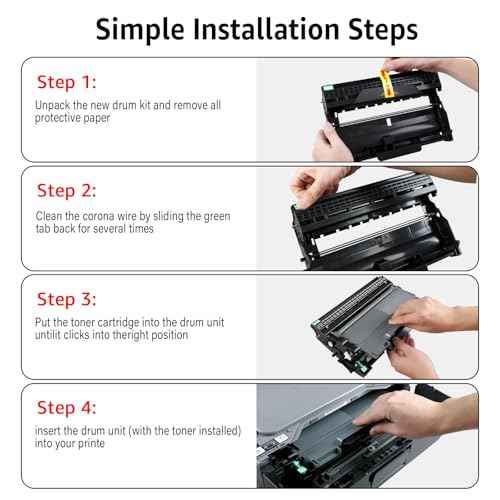 Simple Installation Steps

Step 1:

Unpack the new drum kit and remove all protective paper

Step 2:

Clean the corona wire by sliding the green tab back for several times

Step 3:

Put the toner cartridge into the drum unit untilit clicks into theright position

Step 4:

insert the drum unit (with the toner installed) into your printe