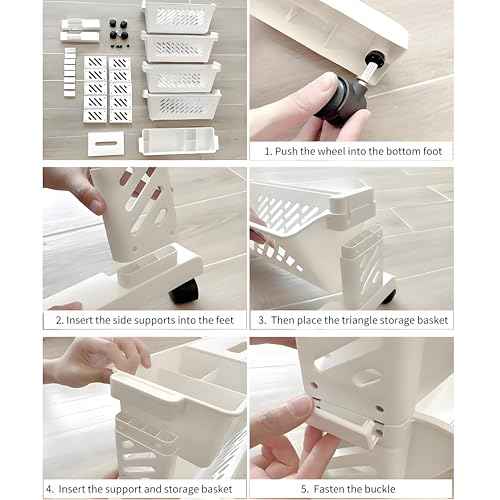 1. Push the wheel into the bottom foot

2. Insert the side supports into the feet

3. Then place the triangle storage basket

4. Insert the support and storage basket

5. Fasten the buckle