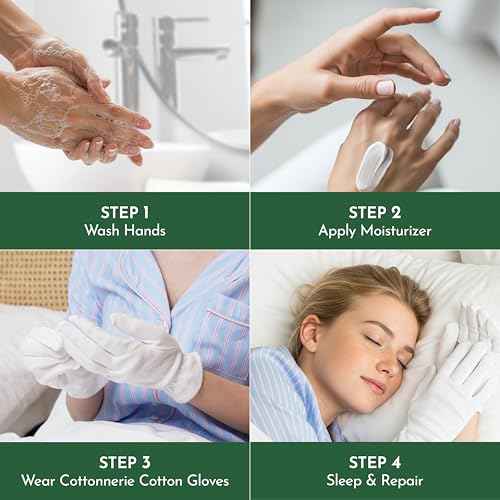 STEP 1
Wash Hands

STEP 2
Apply Moisturizer

STEP 3
Wear Cottonnerie Cotton Gloves

STEP 4
Sleep & Repair