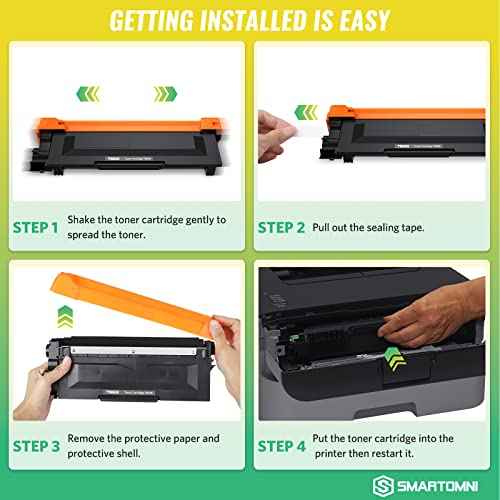 GETTING INSTALLED IS EASY

STEP 1 Shake the toner cartridge gently to spread the toner.

STEP 2 Pull out the sealing tape.

STEP 3 Remove the protective paper and protective shell.

STEP 4 Put the toner cartridge into the printer then restart it.

SMARTOMNI