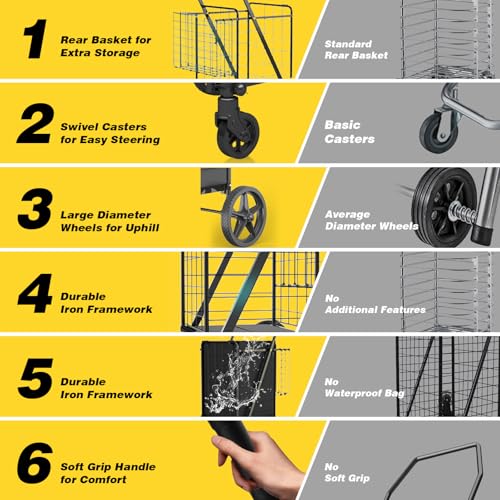 1 Rear Basket for Extra Storage

Standard Rear Basket

2 Swivel Casters for Easy Steering

Basic Casters

3 Large Diameter Wheels for Uphill

Average Diameter Wheels

4 Durable Iron Framework

No Additional Features

5 Durable Iron Framework

No Waterproof Bag

6 Soft Grip Handle for Comfort

No Soft Grip