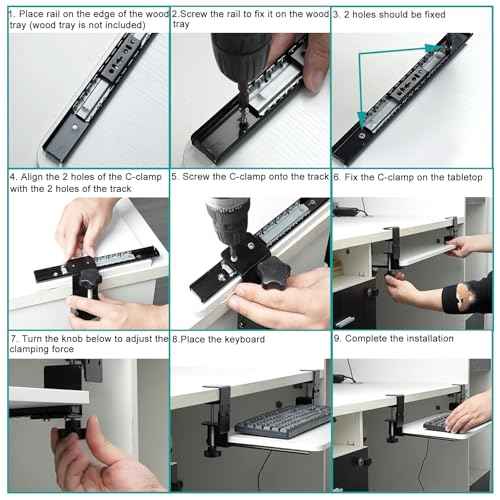 1. Place rail on the edge of the wood tray (wood tray is not included)

2.Screw the rail to fix it on the wood tray

3. 2 holes should be fixed

4. Align the 2 holes of the C-clamp with the 2 holes of the track

5. Screw the C-clamp onto the track

6. Fix the C-clamp on the tabletop

7. Turn the knob below to adjust the clamping force

8.Place the keyboard

9. Complete the installation