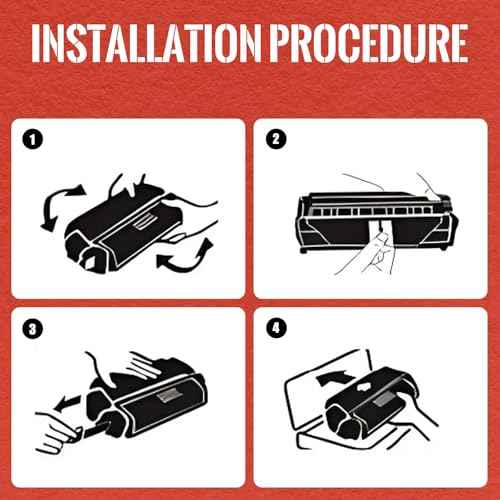 INSTALLATION PROCEDURE

1

2

3

4