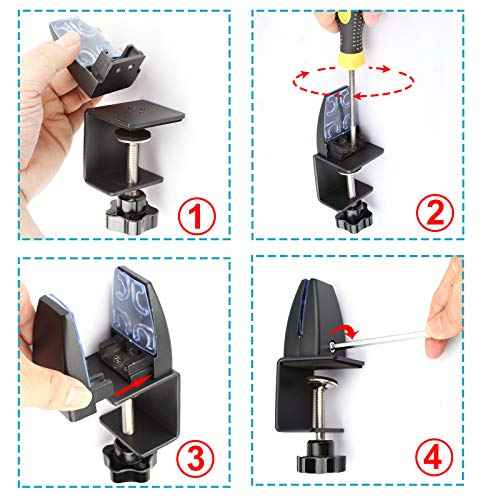 1

2

3

4