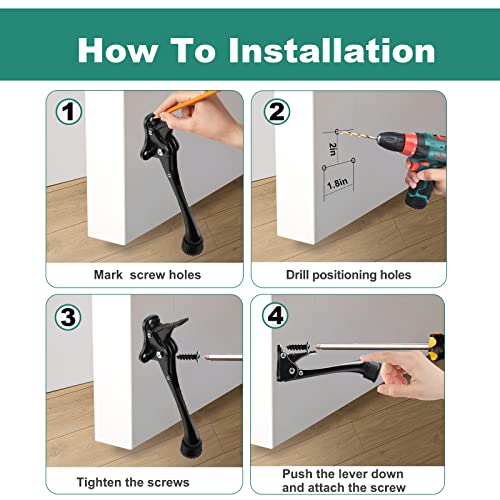 How To Installation

1

Mark screw holes

2

2in

1.8in

Drill positioning holes

3

Tighten the screws

4

Push the lever down and attach the screw