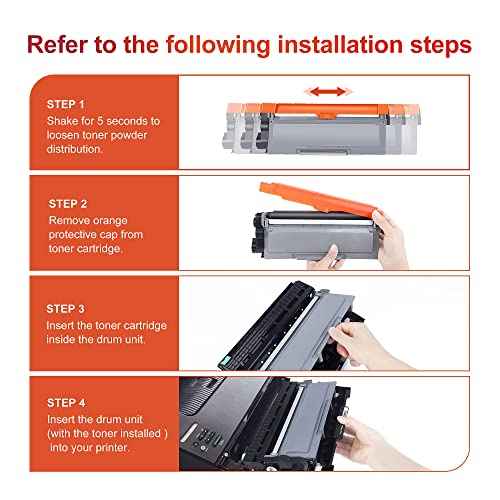 Refer to the following installation steps

STEP 1
Shake for 5 seconds to loosen toner powder distribution.

STEP 2
Remove orange protective cap from toner cartridge.

STEP 3
Insert the toner cartridge inside the drum unit.

STEP 4
Insert the drum unit (with the toner installed ) into your printer.