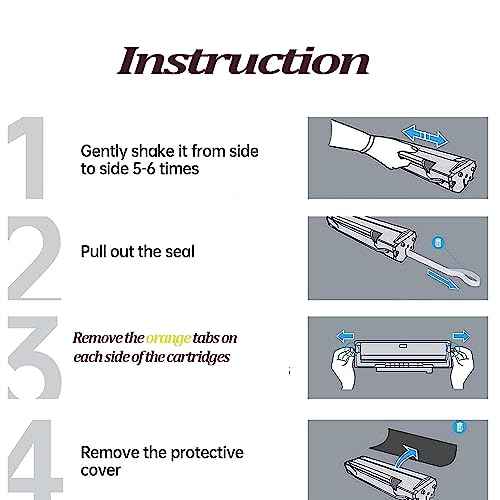 Instruction

1

Gently shake it from side to side 5-6 times

2

Pull out the seal

3

Remove the orange tabs on each side of the cartridges

4

Remove the protective cover