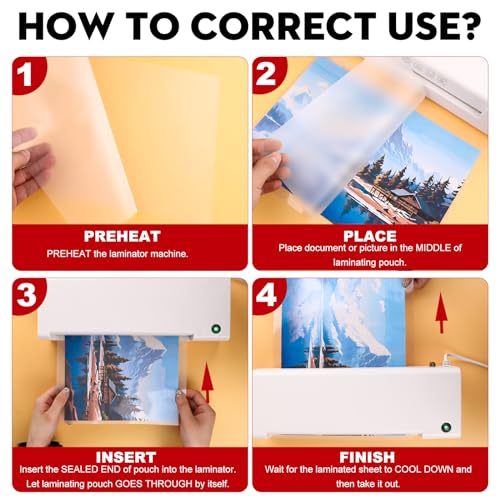 HOW TO CORRECT USE?

1

PREHEAT
PREHEAT the laminator machine.

2

PLACE
Place document or picture in the MIDDLE of laminating pouch.

3

INSERT
Insert the SEALED END of pouch into the laminator. Let laminating pouch GOES THROUGH by itself.

4

FINISH
Wait for the laminated sheet to COOL DOWN and then take it out.