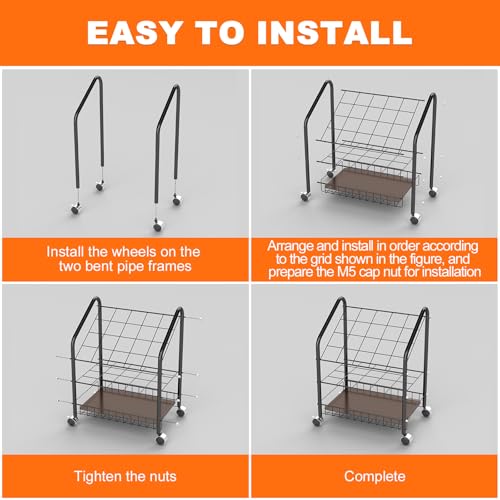 EASY TO INSTALL

Install the wheels on the two bent pipe frames

Arrange and install in order according to the grid shown in the figure, and prepare the M5 cap nut for installation

Tighten the nuts

Complete