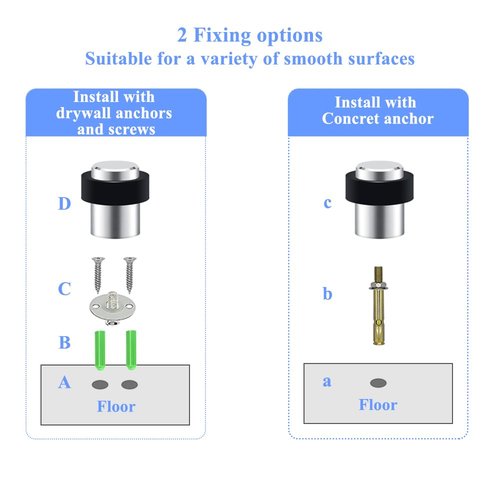 2 Fixing options
Suitable for a variety of smooth surfaces

Install with drywall anchors and screws

D

C

B

A

Floor

Install with Concret anchor

c

b

a

Floor