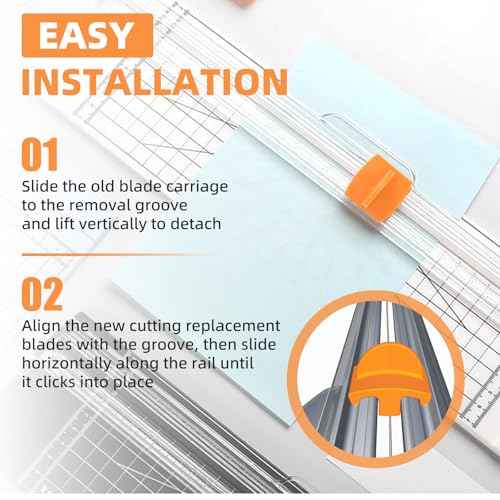 EASY
INSTALLATION

01
Slide the old blade carriage to the removal groove and lift vertically to detach

02
Align the new cutting replacement blades with the groove, then slide horizontally along the rail until it clicks into place