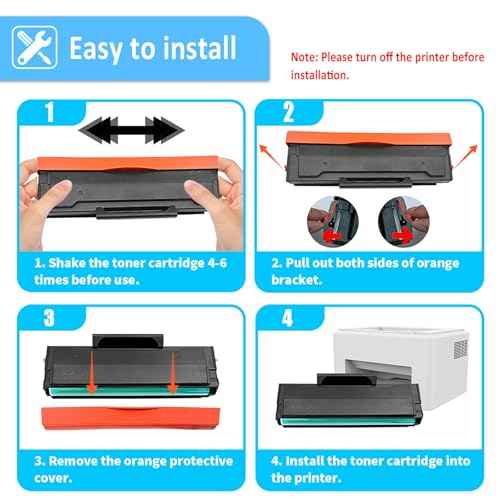 Easy to install

Note: Please turn off the printer before installation.

1

1. Shake the toner cartridge 4-6 times before use.

2

2. Pull out both sides of orange bracket.

3

3. Remove the orange protective cover.

4

4. Install the toner cartridge into the printer.