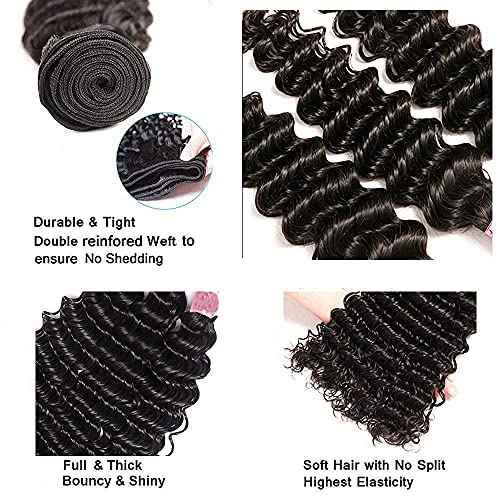 Durable & Tight
Double reinfored Weft to ensure No Shedding

Full & Thick
Bouncy & Shiny

Soft Hair with No Split
Highest Elasticity