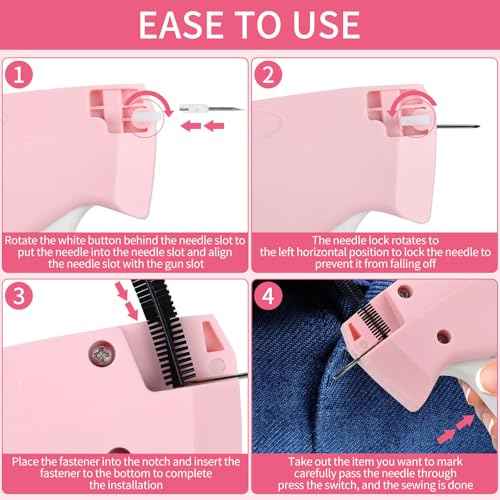 EASE TO USE

1

Rotate the white button behind the needle slot to put the needle into the needle slot and align the needle slot with the gun slot

2

The needle lock rotates to the left horizontal position to lock the needle to prevent it from falling off

3

Place the fastener into the notch and insert the fastener to the bottom to complete the installation

4

Take out the item you want to mark carefully pass the needle through press the switch, and the sewing is done