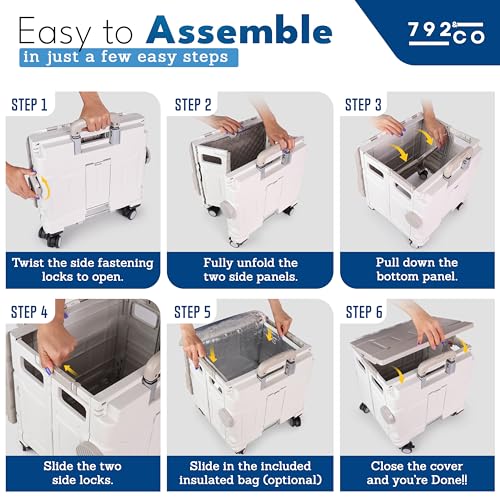 Easy to Assemble
in just a few easy steps

792 & CO

STEP 1
Twist the side fastening locks to open.

STEP 2
Fully unfold the two side panels.

STEP 3
Pull down the bottom panel.

STEP 4
Slide the two side locks.

STEP 5
Slide in the included insulated bag (optional)

STEP 6
Close the cover and you're Done!!